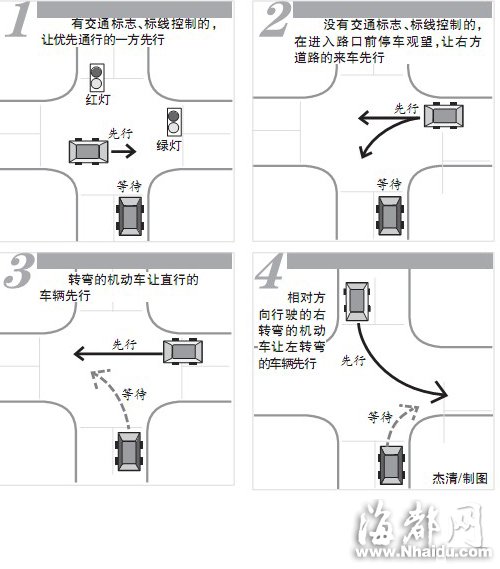 1
有交通标志、标线控制的，让优先通行的一方先行

红灯
先行
绿灯
等待

2
没有交通标志、标线控制的，在进入路口前停车观望，让右方道路的来车先行

先行
等待

3
转弯的机动车让直行的车辆先行

先行
等待

4
相对方向行驶的右转弯的机动车让左转弯的车辆先行

先行
等待
杰清/制图

海都网
www.Nhaidu.com